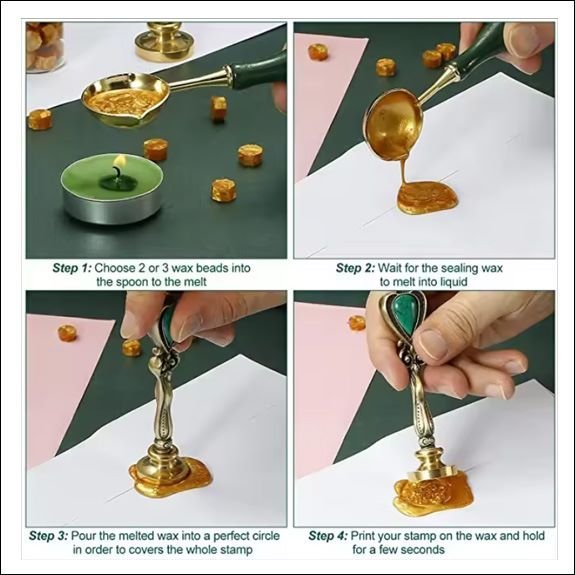 Step 1: Choose 2 or 3 wax beads into the spoon to the melt

Step 2: Wait for the sealing wax to melt into liquid

Step 3: Pour the melted wax into a perfect circle in order to covers the whole stamp

Step 4: Print your stamp on the wax and hold for a few seconds